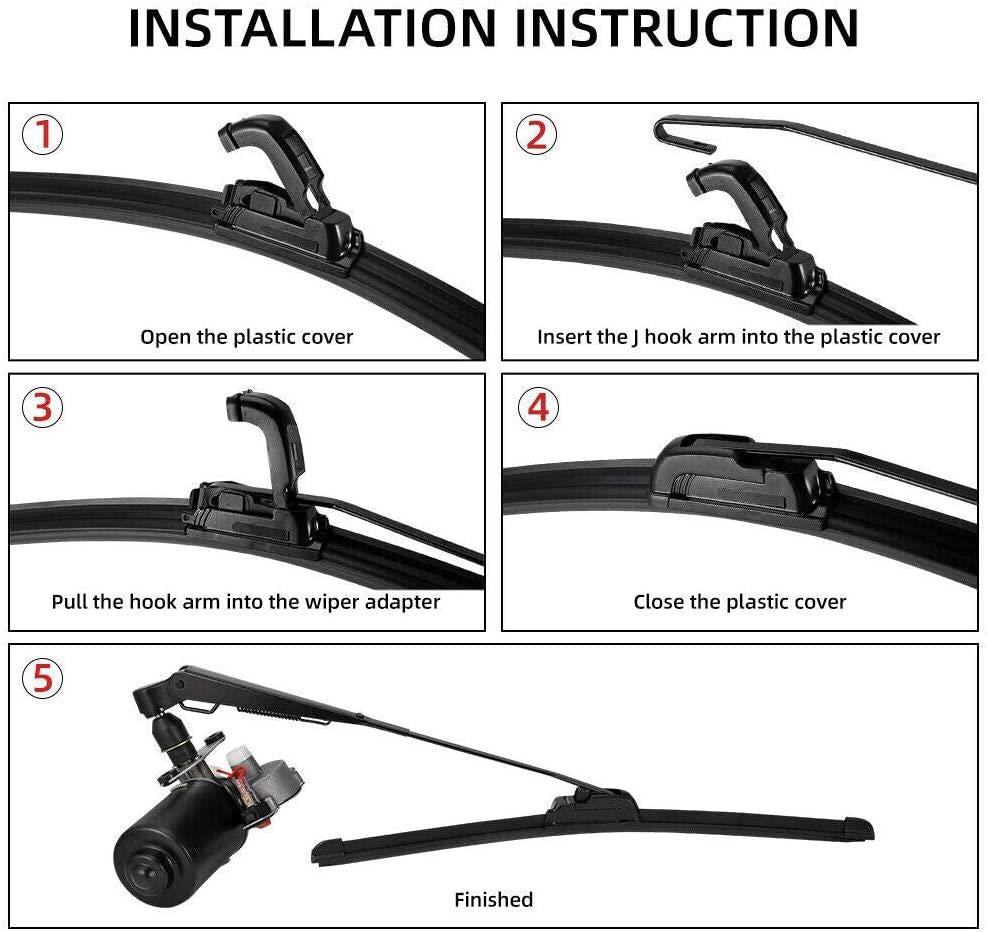 INSTALLATION INSTRUCTION

1
Open the plastic cover

2
Insert the J hook arm into the plastic cover

3
Pull the hook arm into the wiper adapter

4
Close the plastic cover

5
Finished